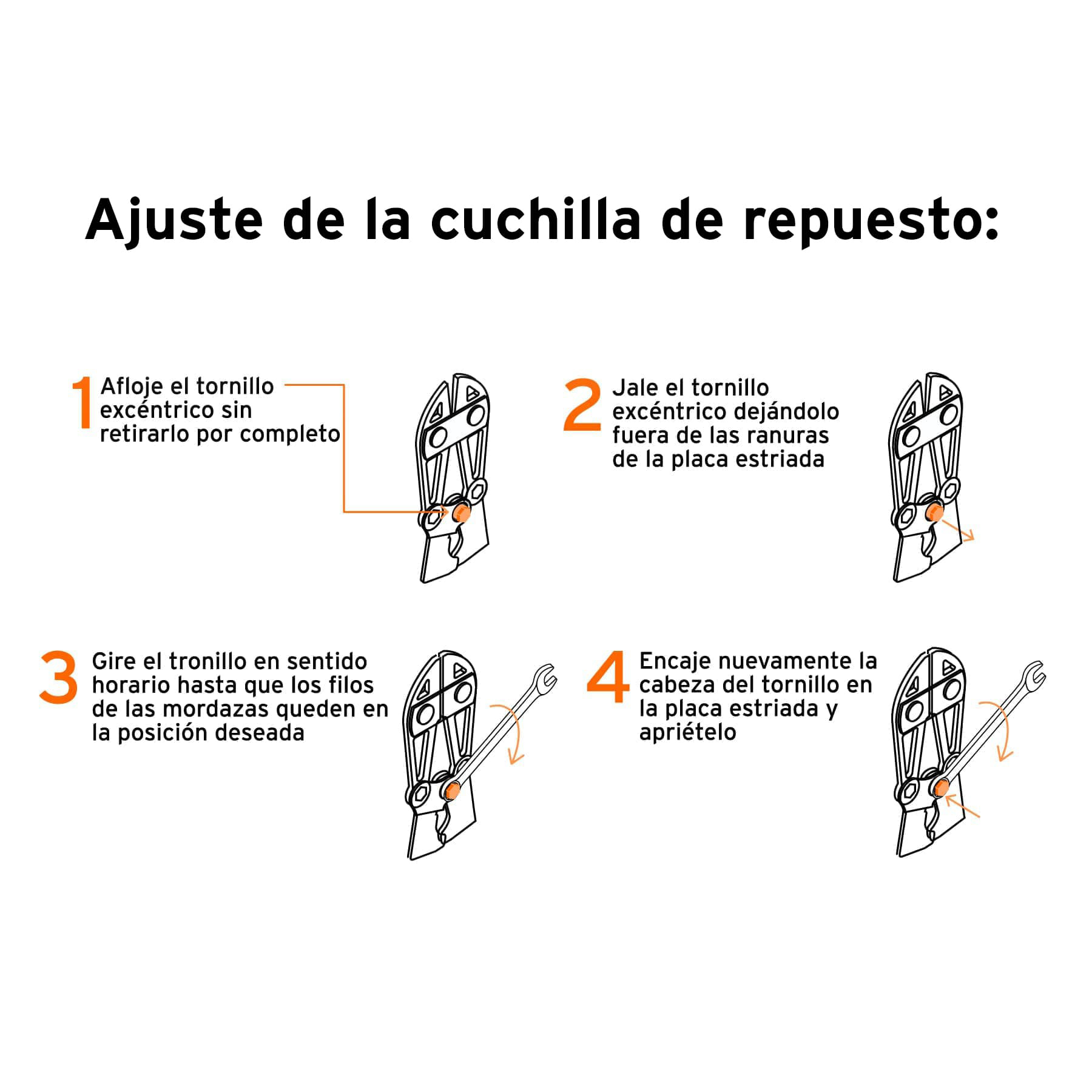 Ajuste de la cuchilla de repuesto:

1 Afloje el tornillo excéntrico sin retirarlo por completo

2 Jale el tornillo excéntrico dejándolo fuera de las ranuras de la placa estriada

3 Gire el tronillo en sentido horario hasta que los filos de las mordazas queden en la posición deseada

4 Encaje nuevamente la cabeza del tornillo en la placa estriada y apriételo